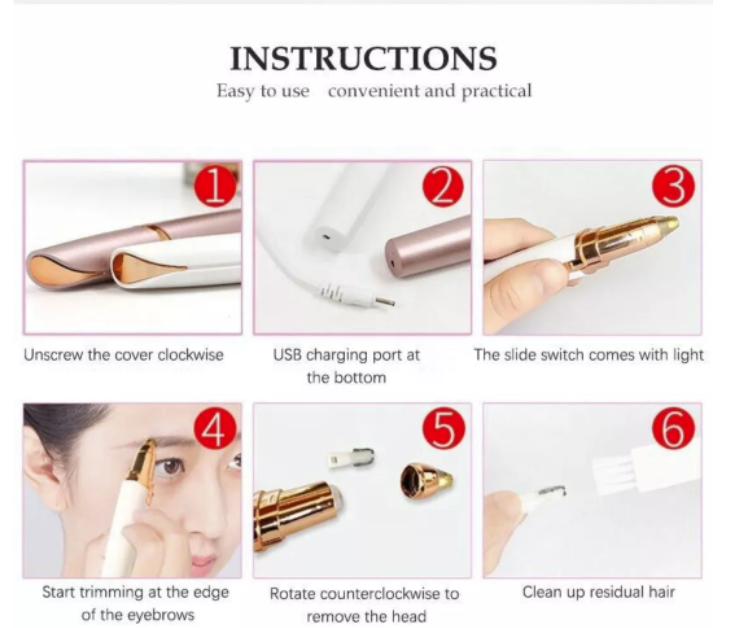 INSTRUCTIONS

Easy to use convenient and practical

1

Unscrew the cover clockwise

2

USB charging port at the bottom

3

The slide switch comes with light

4

Start trimming at the edge of the eyebrows

5

Rotate counterclockwise to remove the head

6

Clean up residual hair